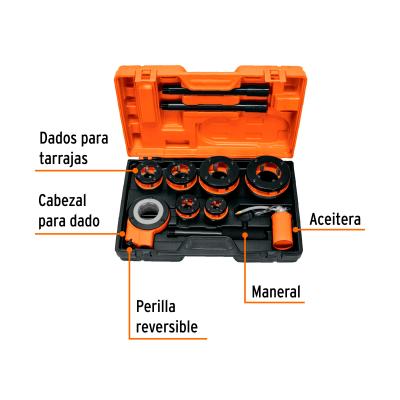 Dados para tarrajas

Cabezal para dado

Aceitera

Maneral

Perilla reversible